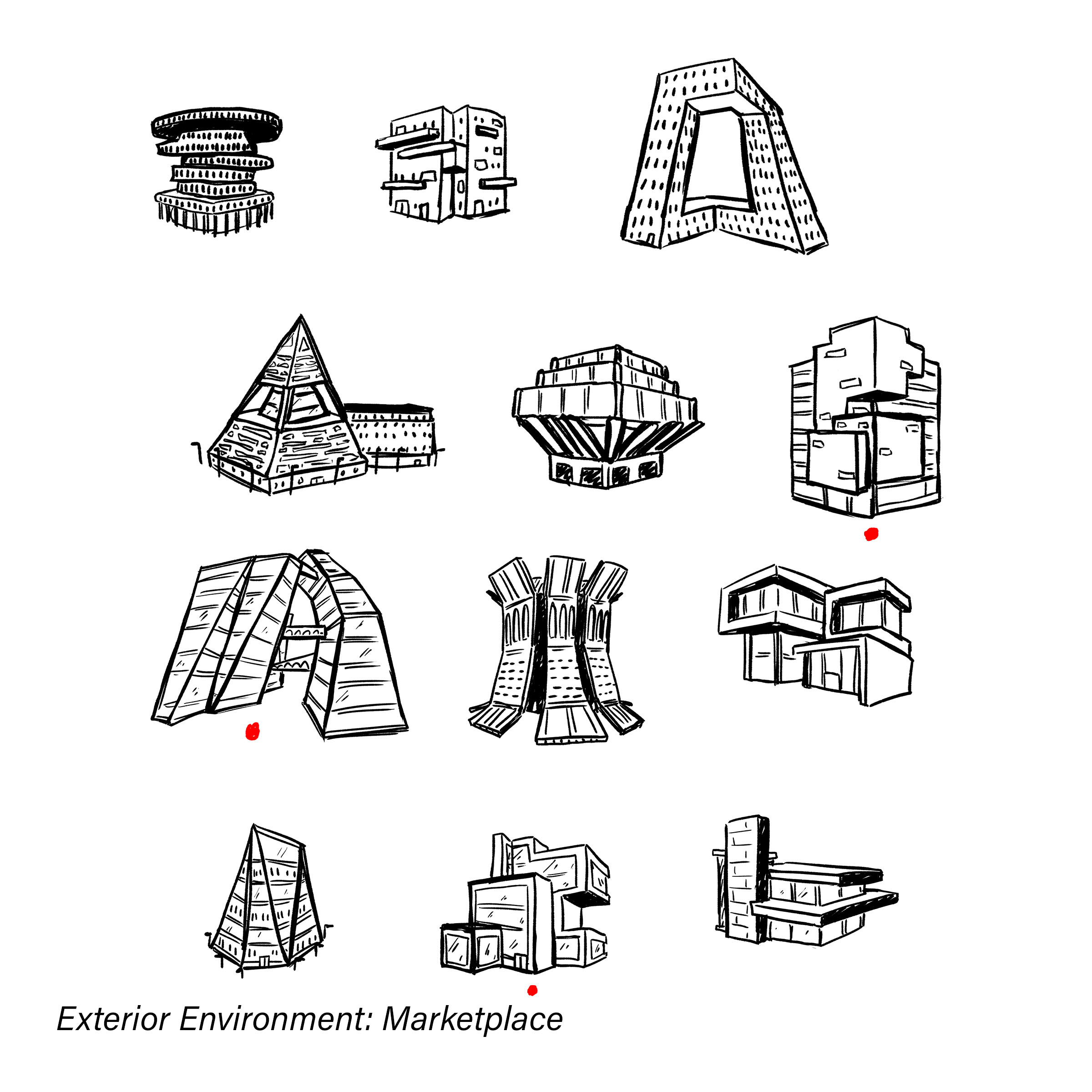 Exterior Environment: Marketplace